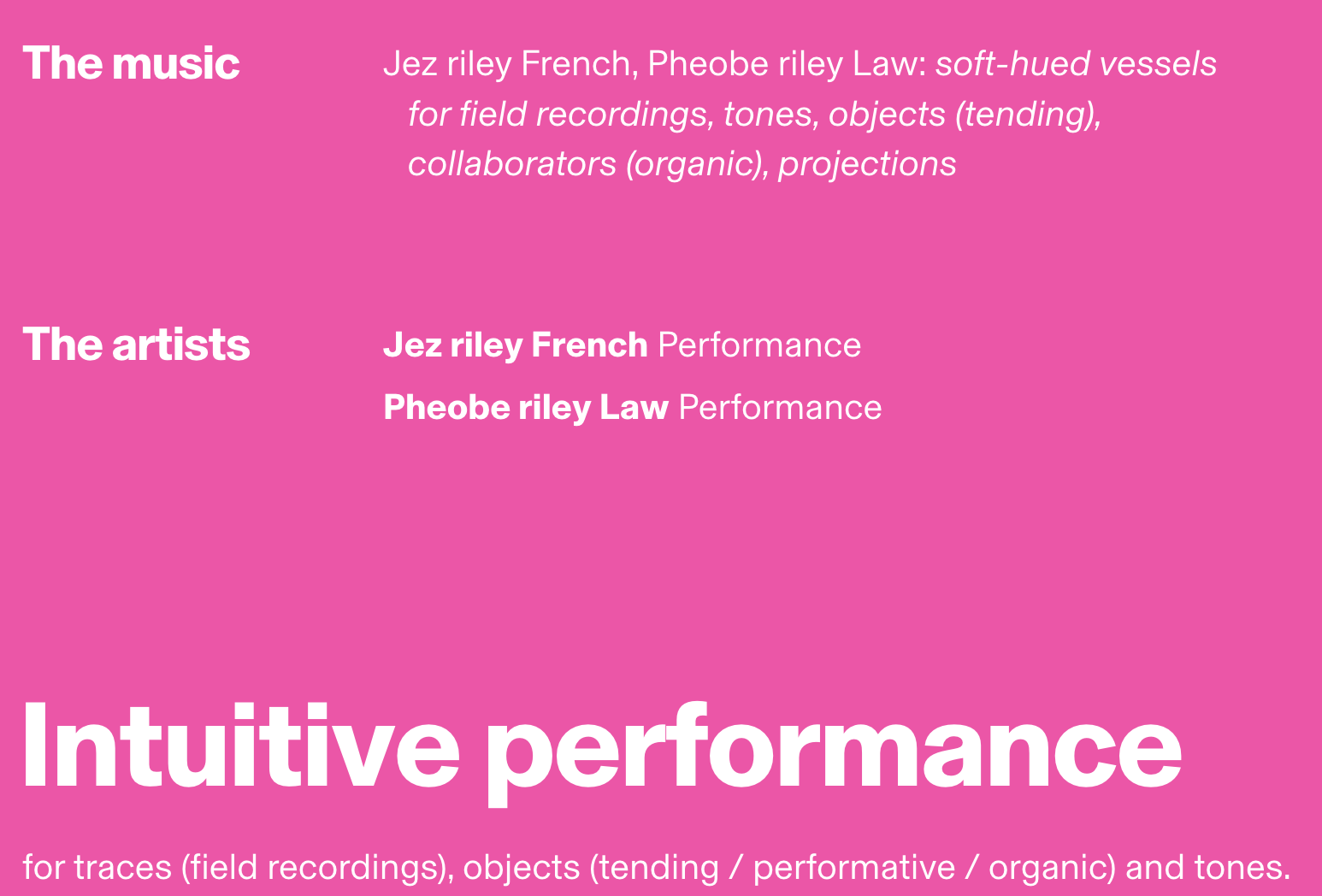 The music

Jez riley French, Pheobe riley Law: soft-hued vessels for field recordings, tones, objects (tending), collaborators (organic), projections

The artists

Jez riley French Performance

Pheobe riley Law Performance

Intuitive performance

for traces (field recordings), objects (tending / performative / organic) and tones.